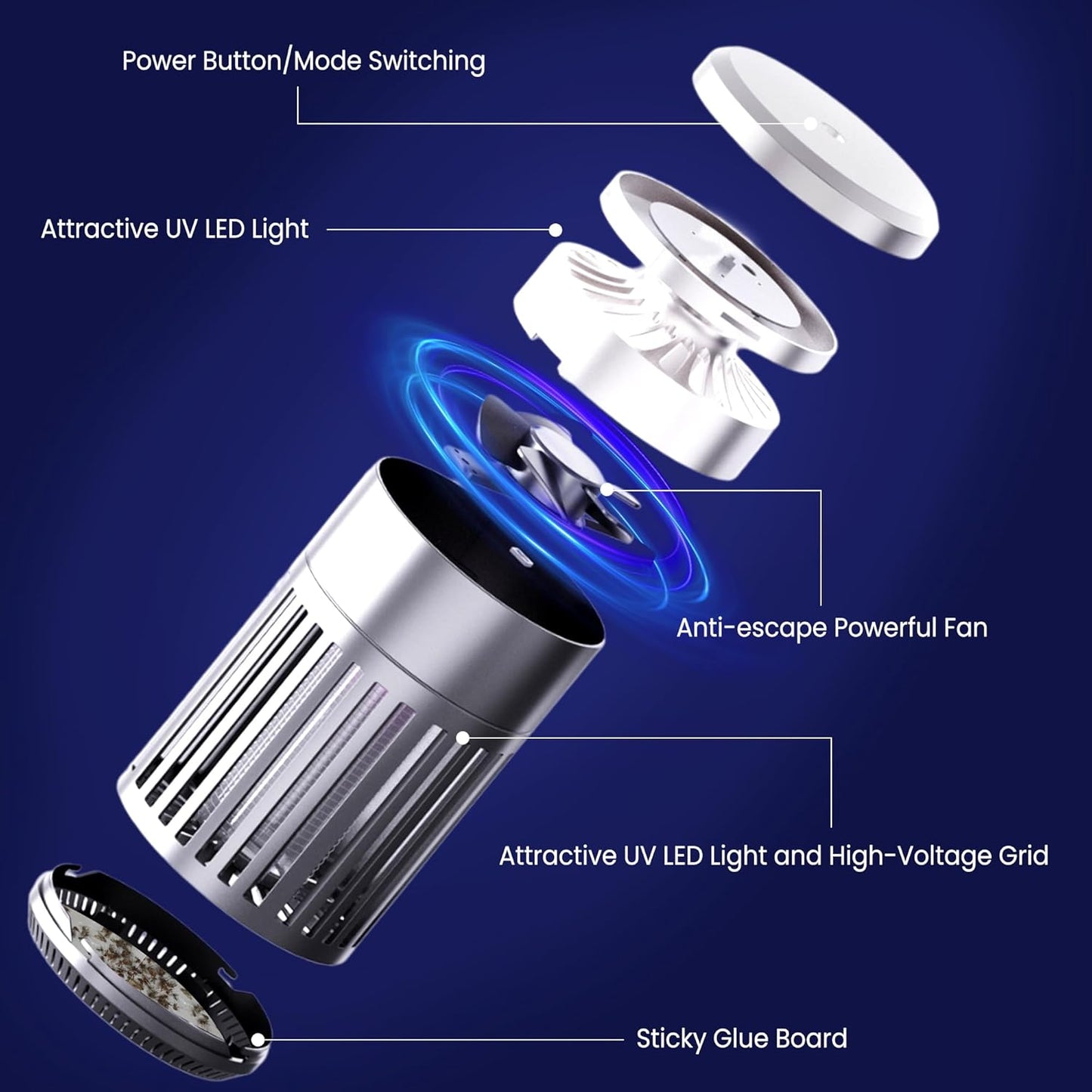 Power Button/Mode Switching

Attractive UV LED Light

Anti-escape Powerful Fan

Attractive UV LED Light and High-Voltage Grid

Sticky Glue Board