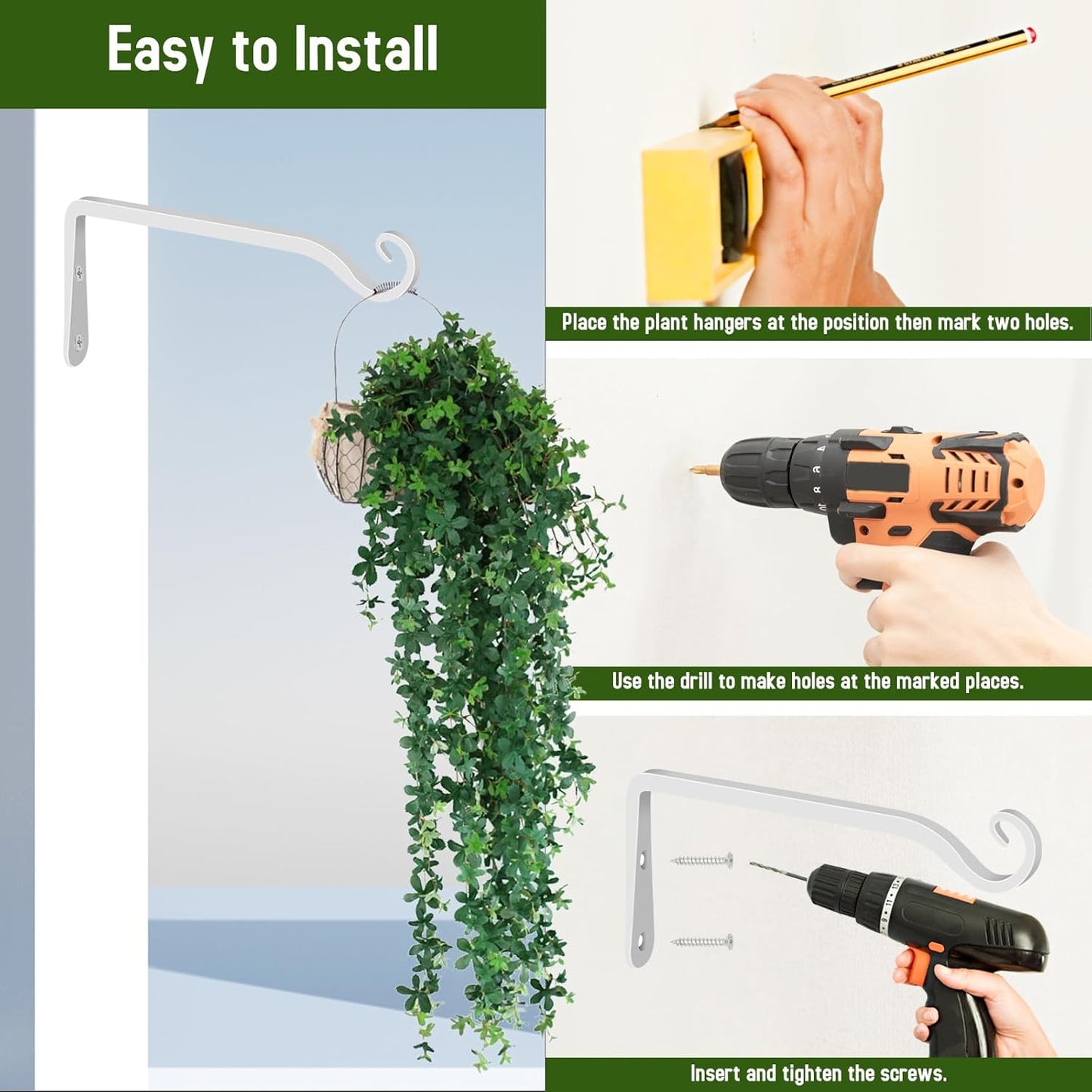 Easy to Install

Place the plant hangers at the position then mark two holes.

Use the drill to make holes at the marked places.

Insert and tighten the screws.