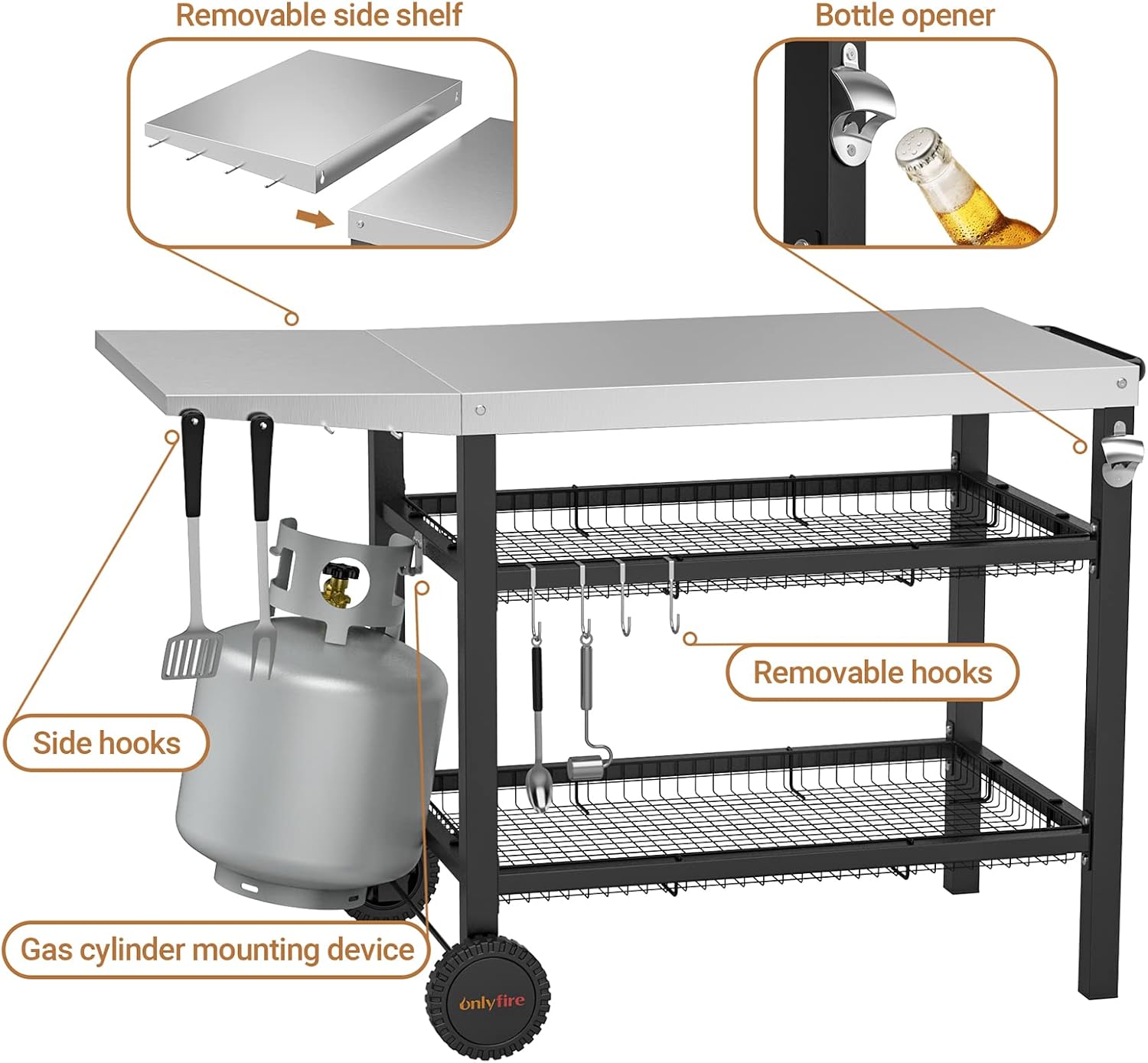 Removable side shelf

Bottle opener

Removable hooks

Side hooks

Gas cylinder mounting device

onlyfire