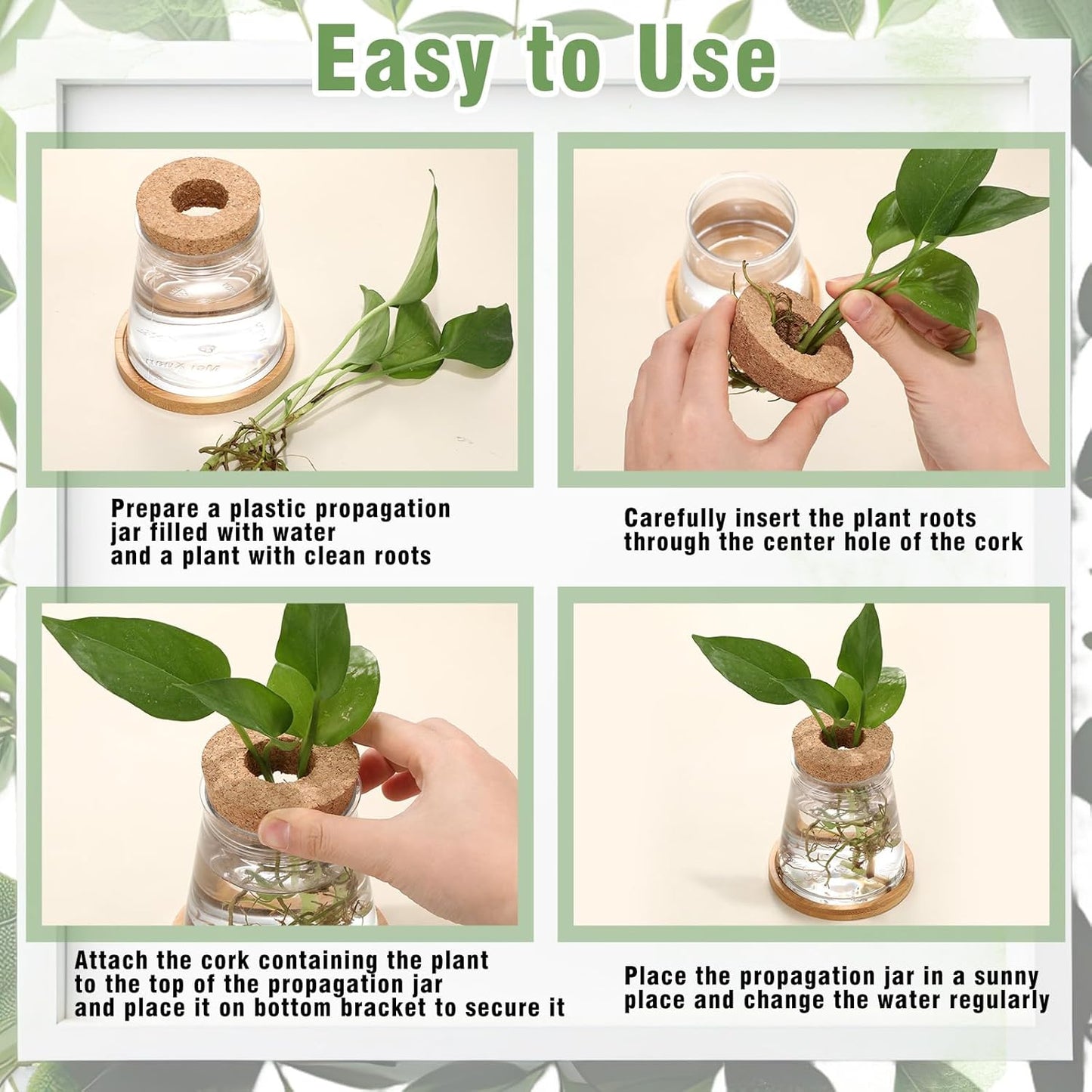 Easy to Use

Prepare a plastic propagation jar filled with water and a plant with clean roots

Carefully insert the plant roots through the center hole of the cork

Attach the cork containing the plant to the top of the propagation jar and place it on bottom bracket to secure it

Place the propagation jar in a sunny place and change the water regularly