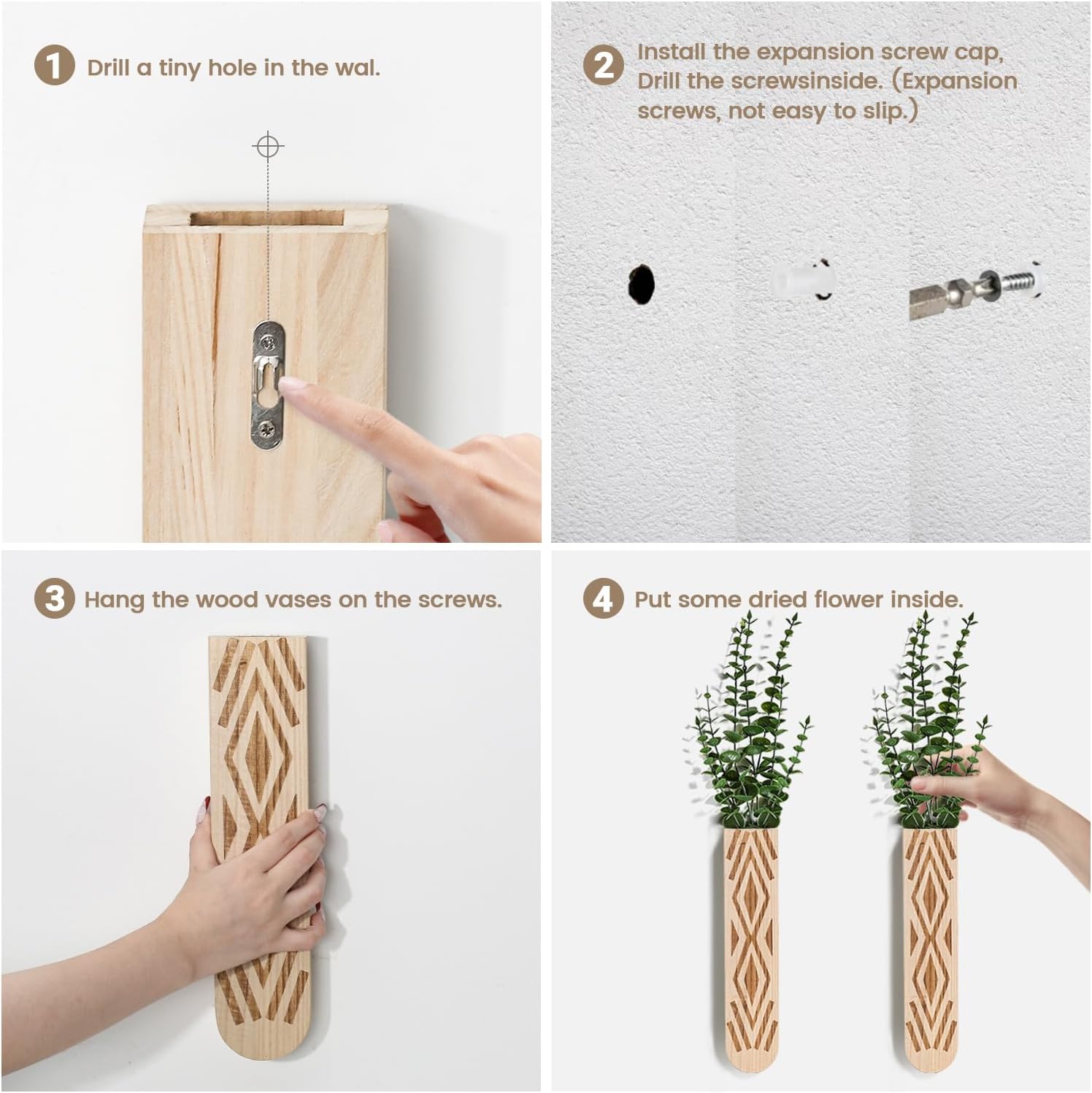 1 Drill a tiny hole in the wal.

2 Install the expansion screw cap, Drill the screwsinside. (Expansion screws, not easy to slip.)

3 Hang the wood vases on the screws.

4 Put some dried flower inside.