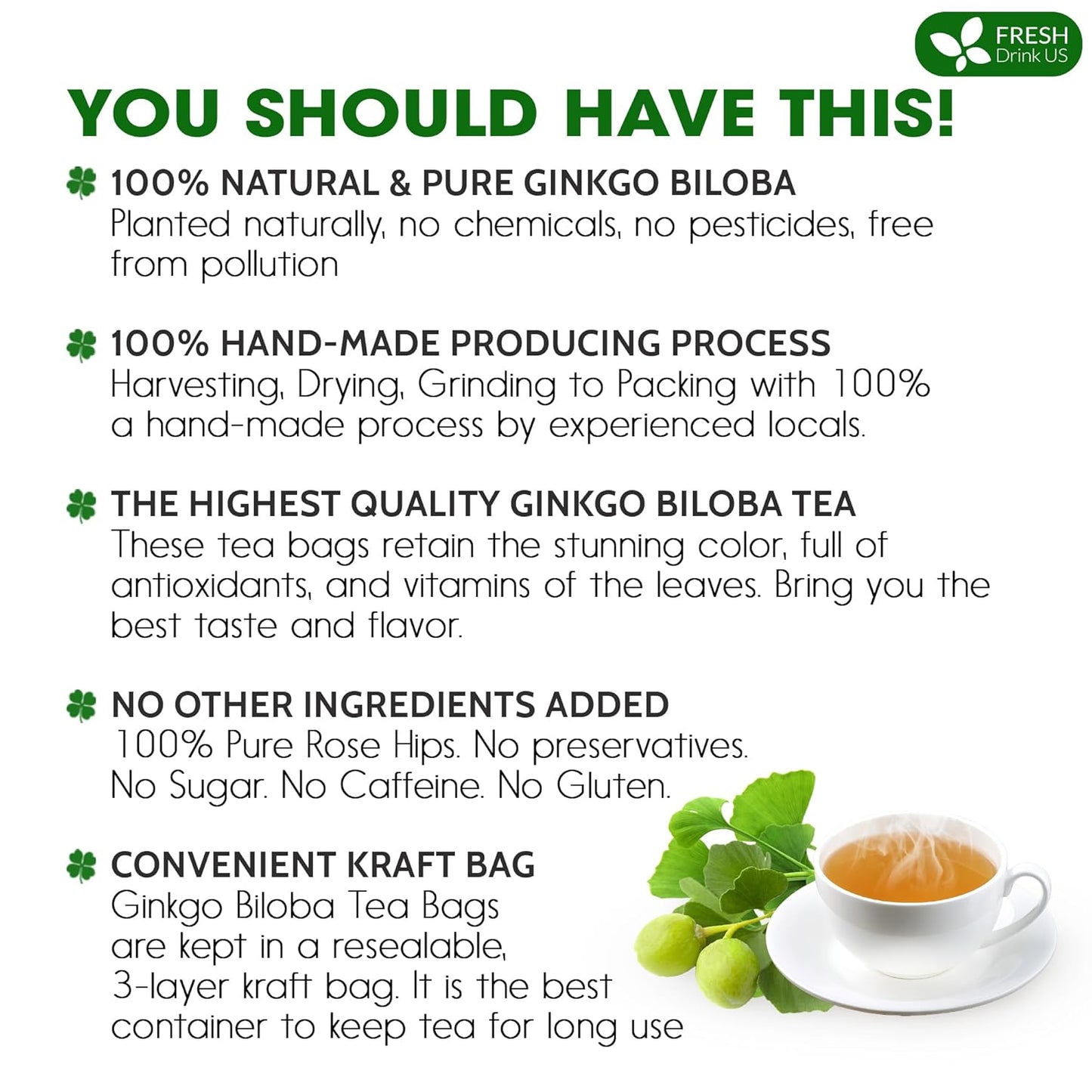 FRESH
Drink US

YOU SHOULD HAVE THIS!

100% NATURAL & PURE GINKGO BILOBA
Planted naturally, no chemicals, no pesticides, free from pollution

100% HAND-MADE PRODUCING PROCESS
Harvesting, Drying, Grinding to Packing with 100% a hand-made process by experienced locals.

THE HIGHEST QUALITY GINKGO BILOBA TEA
These tea bags retain the stunning color, full of antioxidants, and vitamins of the leaves. Bring you the best taste and flavor.

NO OTHER INGREDIENTS ADDED
100% Pure Rose Hips. No preservatives. No Sugar. No Caffeine. No Gluten.

CONVENIENT KRAFT BAG
Ginkgo Biloba Tea Bags are kept in a resealable, 3-layer kraft bag. It is the best container to keep tea for long use