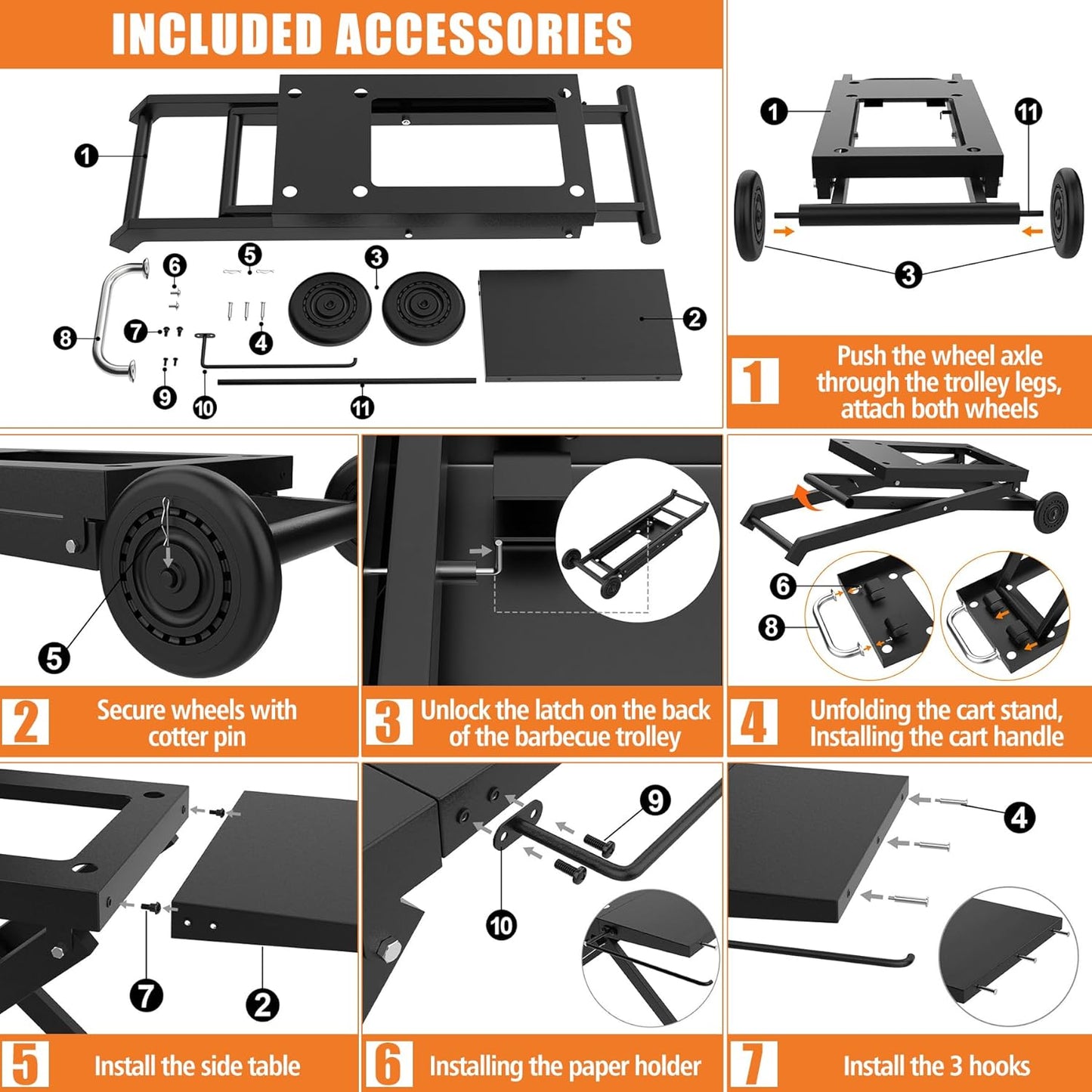 INCLUDED ACCESSORIES

1
6
5
3
8
7
4
2
9
10
11

1
11
3

1 Push the wheel axle through the trolley legs, attach both wheels

5

2 Secure wheels with cotter pin

3 Unlock the latch on the back of the barbecue trolley

6
8

4 Unfolding the cart stand, Installing the cart handle

7
2

5 Install the side table

9
10

6 Installing the paper holder

4

7 Install the 3 hooks